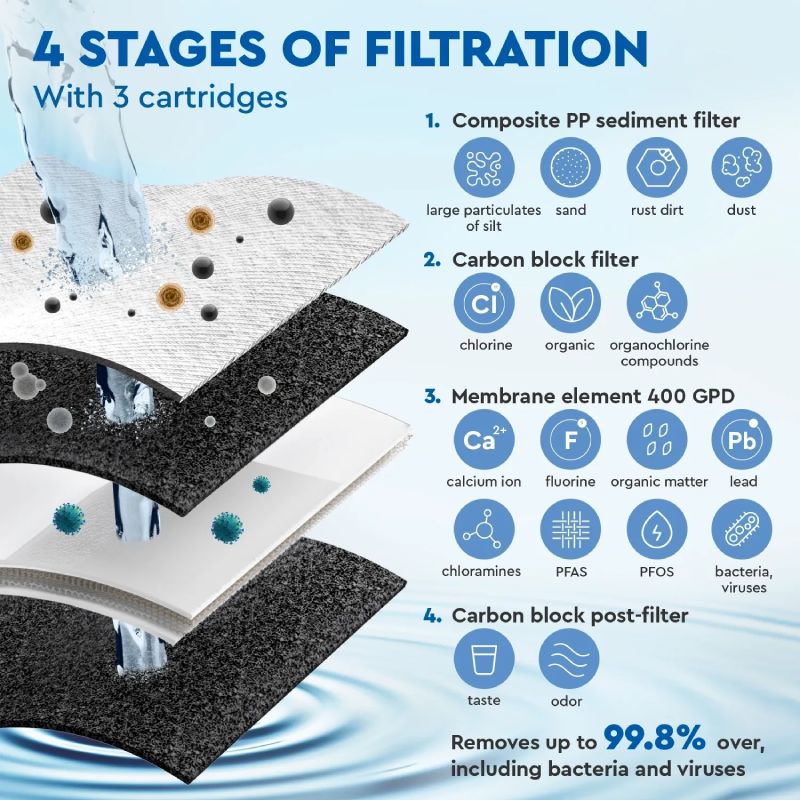 4 STAGES OF FILTRATION
With 3 cartridges

1. Composite PP sediment filter

large particulates of silt
sand
rust dirt
dust

2. Carbon block filter

Cl
chlorine
organic
organochlorine compounds

3. Membrane element 400 GPD

$Ca^{2+}$
calcium ion
F
fluorine
organic matter
Pb
lead
chloramines
PFAS
PFOS
bacteria, viruses

4. Carbon block post-filter

taste
odor

Removes up to 99.8% over, including bacteria and viruses