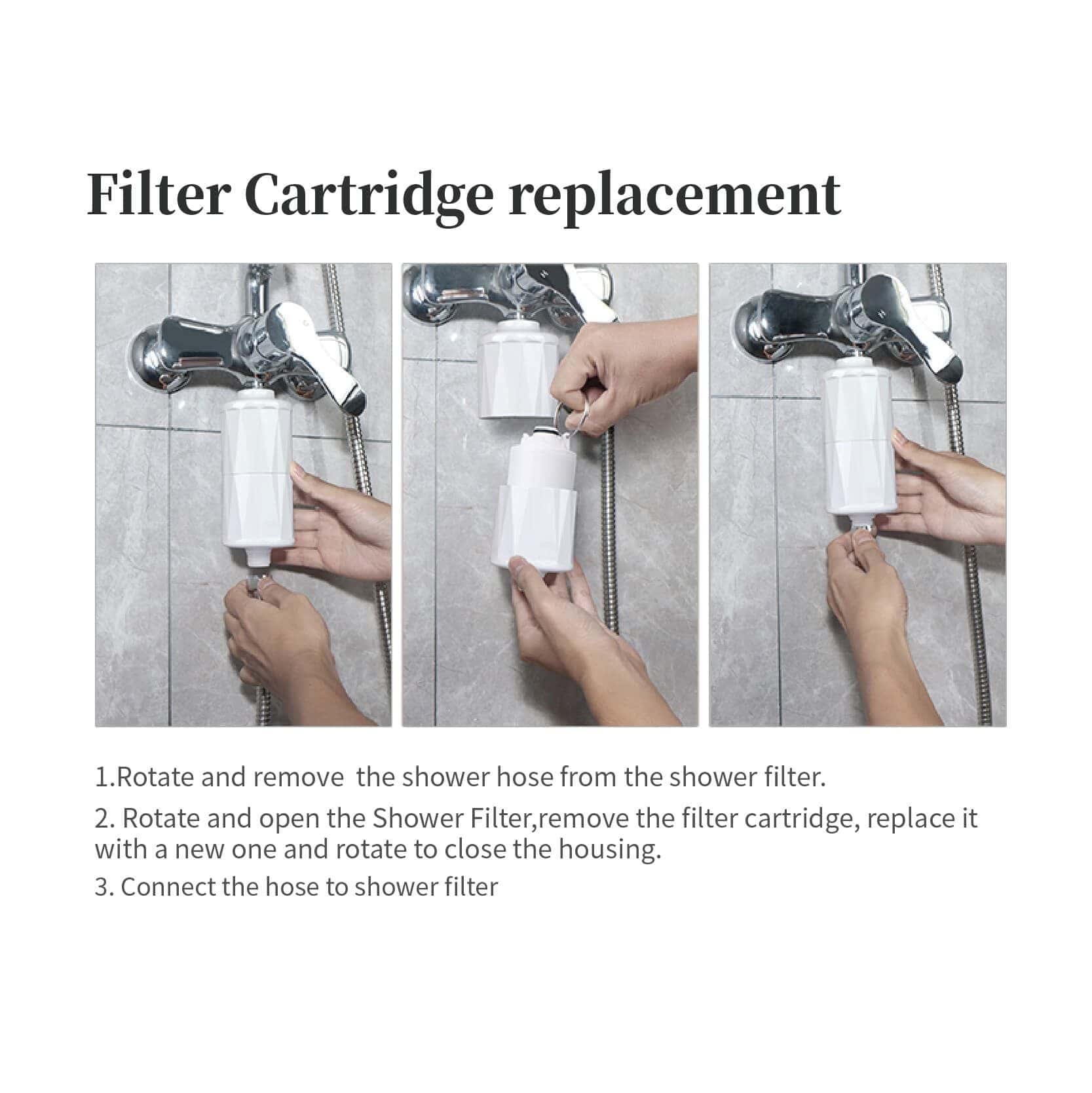 Filter Cartridge replacement

1.Rotate and remove  the shower hose from the shower filter.

2. Rotate and open the Shower Filter,remove the filter cartridge, replace it with a new one and rotate to close the housing.

3. Connect the hose to shower filter